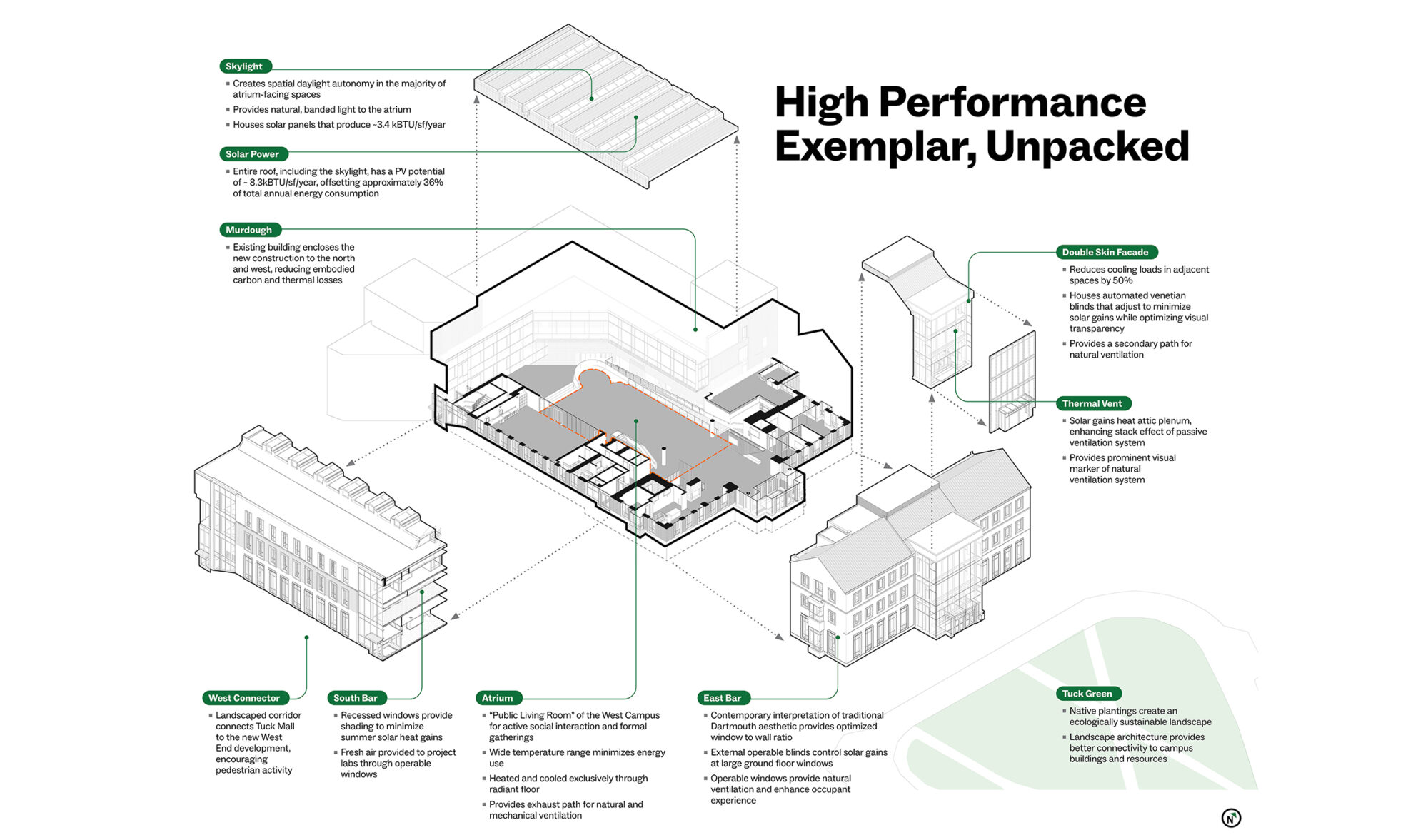 High Performance Exemplar, Unpacked

Skylight
▪ Creates spatial daylight autonomy in the majority of atrium-facing spaces
▪ Provides natural, banded light to the atrium
▪ Houses solar panels that produce ~3.4 kBTU/sf/year

Solar Power
▪ Entire roof, including the skylight, has a PV potential of ~ 8.3kBTU/sf/year, offsetting approximately 36% of total annual energy consumption

Murdough
▪ Existing building encloses the new construction to the north and west, reducing embodied carbon and thermal losses

Double Skin Facade
▪ Reduces cooling loads in adjacent spaces by 50%
▪ Houses automated venetian blinds that adjust to minimize solar gains while optimizing visual transparency
▪ Provides a secondary path for natural ventilation

Thermal Vent
▪ Solar gains heat attic plenum, enhancing stack effect of passive ventilation system
▪ Provides prominent visual marker of natural ventilation system

West Connector
▪ Landscaped corridor connects Tuck Mall to the new West End development, encouraging pedestrian activity

South Bar
▪ Recessed windows provide shading to minimize summer solar heat gains
▪ Fresh air provided to project labs through operable windows

Atrium
▪ "Public Living Room" of the West Campus for active social interaction and formal gatherings
▪ Wide temperature range minimizes energy use
▪ Heated and cooled exclusively through radiant floor
▪ Provides exhaust path for natural and mechanical ventilation

East Bar
▪ Contemporary interpretation of traditional Dartmouth aesthetic provides optimized window to wall ratio
▪ External operable blinds control solar gains at large ground floor windows
▪ Operable windows provide natural ventilation and enhance occupant experience

Tuck Green
▪ Native plantings create an ecologically sustainable landscape
▪ Landscape architecture provides better connectivity to campus buildings and resources

N